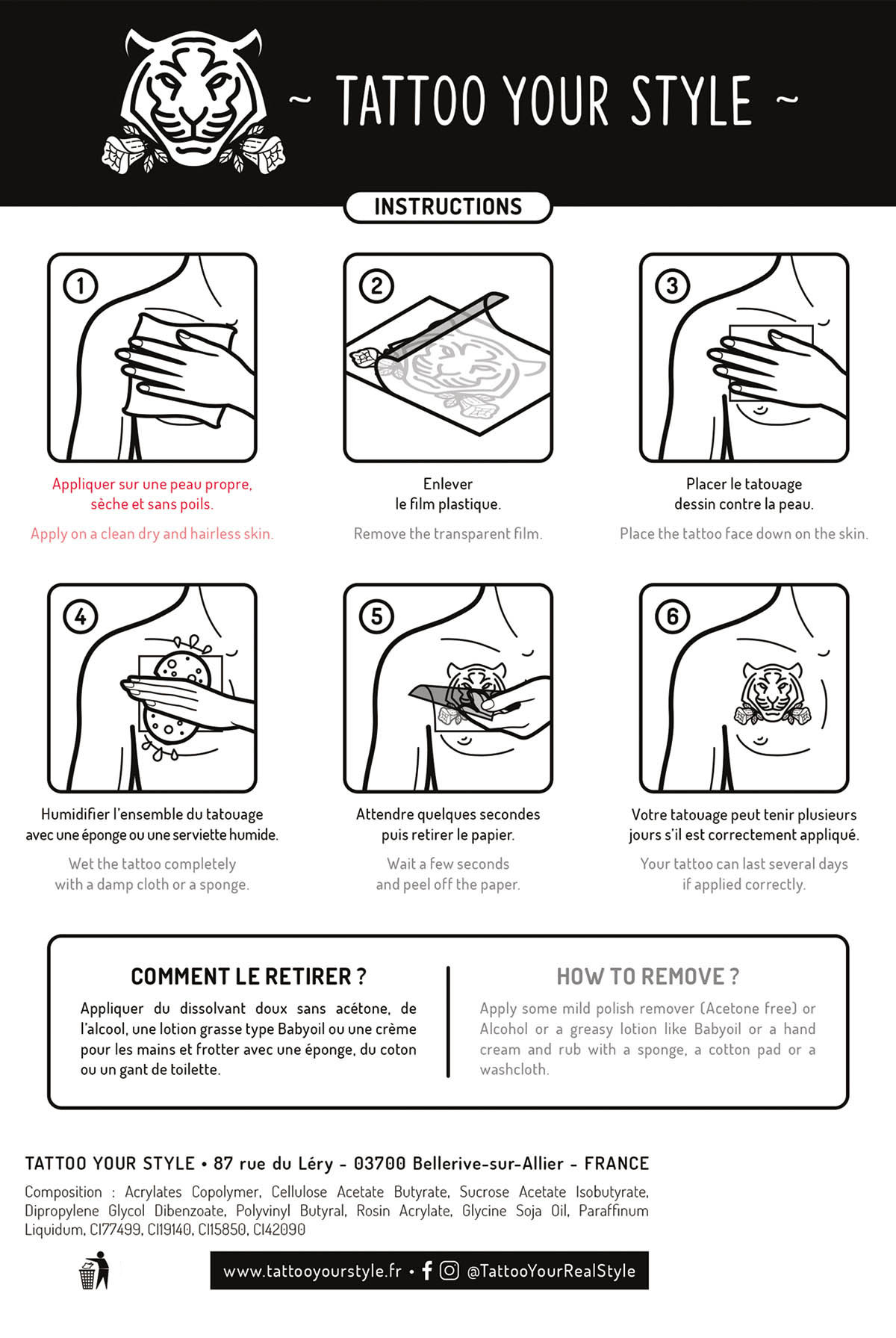 ~ TATTOO YOUR STYLE ~

INSTRUCTIONS

1

Appliquer sur une peau propre, sèche et sans poils.

Apply on a clean dry and hairless skin.

2

Enlever le film plastique.

Remove the transparent film.

3

Placer le tatouage dessin contre la peau.

Place the tattoo face down on the skin.

4

Humidifier l'ensemble du tatouage avec une éponge ou une serviette humide.

Wet the tattoo completely with a damp cloth or a sponge.

5

Attendre quelques secondes puis retirer le papier.

Wait a few seconds and peel off the paper.

6

Votre tatouage peut tenir plusieurs jours s'il est correctement appliqué.

Your tattoo can last several days if applied correctly.

COMMENT LE RETIRER ?

Appliquer du dissolvant doux sans acétone, de l'alcool, une lotion grasse type Babyoil ou une crème pour les mains et frotter avec une éponge, du coton ou un gant de toilette.

HOW TO REMOVE ?

Apply some mild polish remover (Acetone free) or Alcohol or a greasy lotion like Babyoil or a hand cream and rub with a sponge, a cotton pad or a washcloth.

TATTOO YOUR STYLE • 87 rue du Léry - 03700 Bellerive-sur-Allier - FRANCE

Composition : Acrylates Copolymer, Cellulose Acetate Butyrate, Sucrose Acetate Isobutyrate, Dipropylene Glycol Dibenzoate, Polyvinyl Butyral, Rosin Acrylate, Glycine Soja Oil, Paraffinum Liquidum, CI77499, CI19140, CI15850, CI42090

www.tattooyourstyle.fr • @TattooYourRealStyle